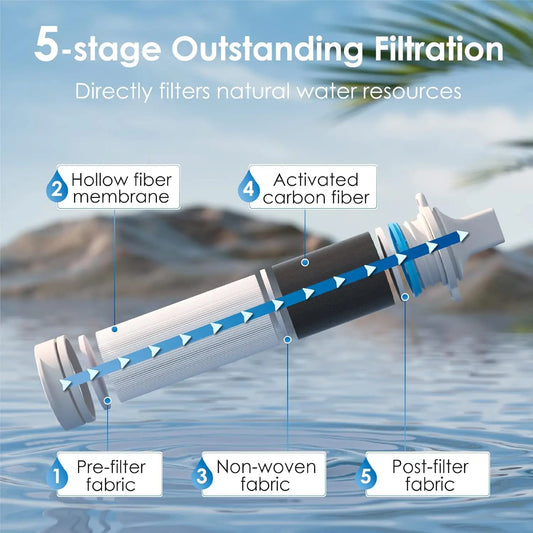 5-stage Outstanding Filtration

Directly filters natural water resources

2 Hollow fiber membrane

4 Activated carbon fiber

1 Pre-filter fabric

3 Non-woven fabric

5 Post-filter fabric