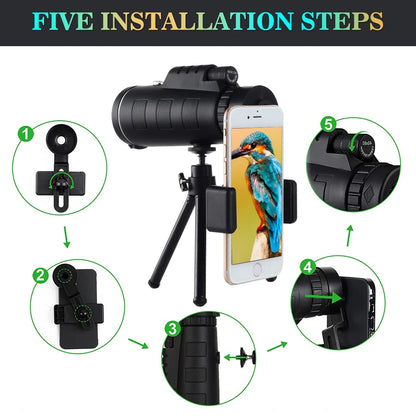 FIVE INSTALLATION STEPS

1

2

3

4

5