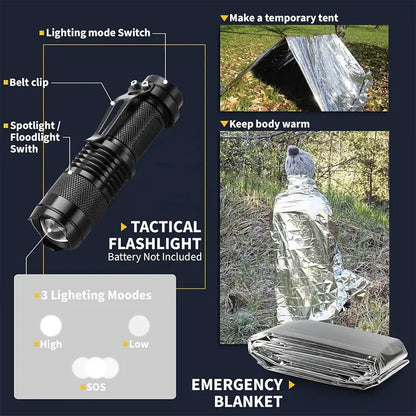 Lighting mode Switch

Belt clip

Spotlight / Floodlight Swith

TACTICAL FLASHLIGHT
Battery Not Included

3 Ligheting Moodes

High

Low

SOS

Make a temporary tent

Keep body warm

EMERGENCY BLANKET