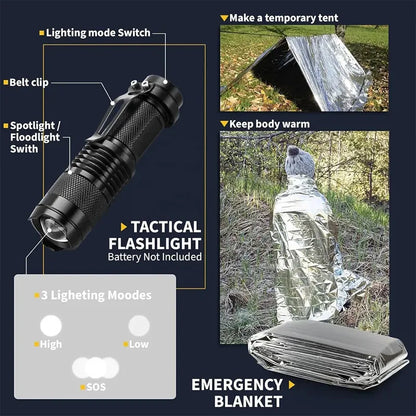 Lighting mode Switch

Belt clip

Spotlight / Floodlight Swith

TACTICAL FLASHLIGHT

Battery Not Included

3 Ligheting Moodes

High

Low

SOS

Make a temporary tent

Keep body warm

EMERGENCY BLANKET