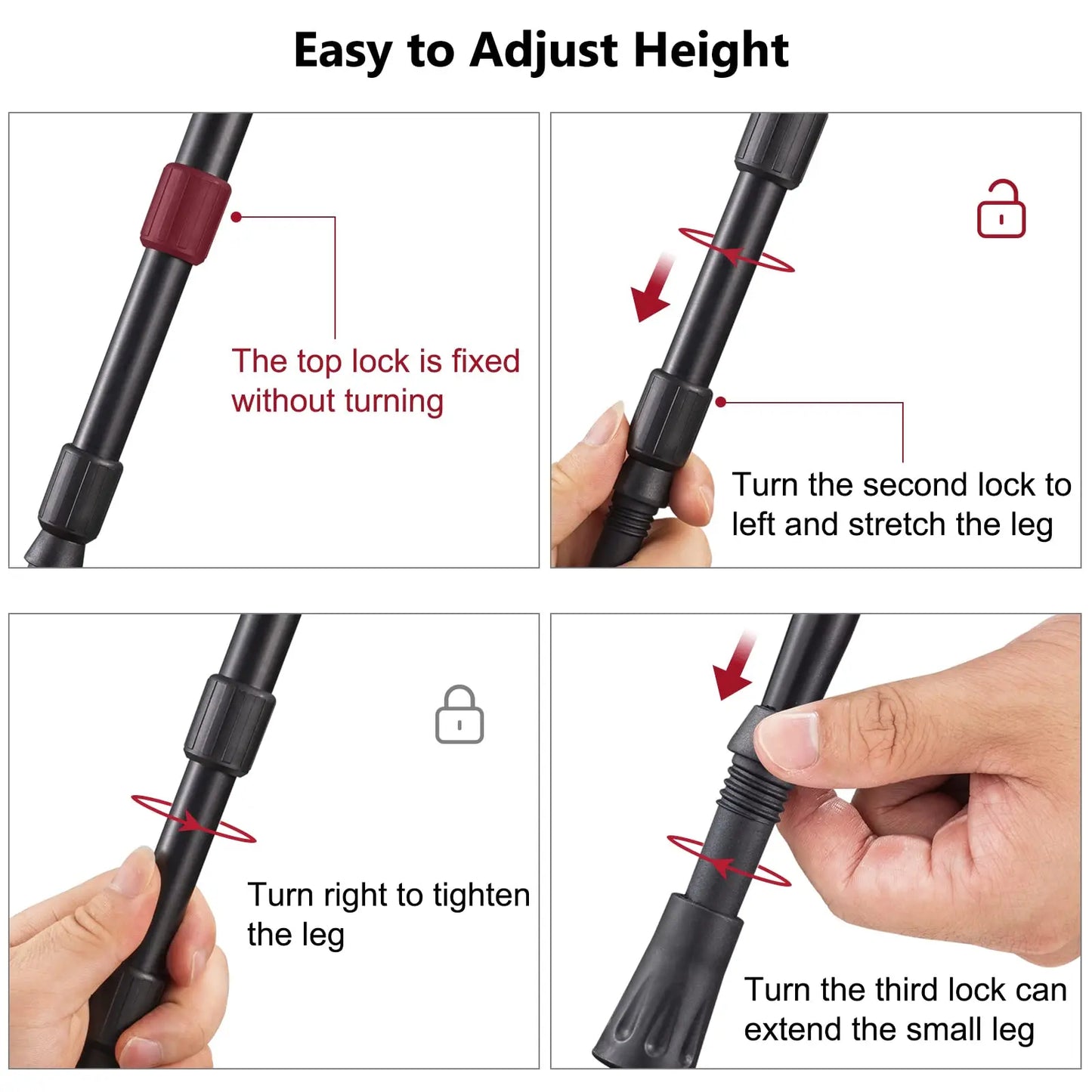 Easy to Adjust Height

The top lock is fixed without turning

Turn the second lock to left and stretch the leg

Turn right to tighten the leg

Turn the third lock can extend the small leg