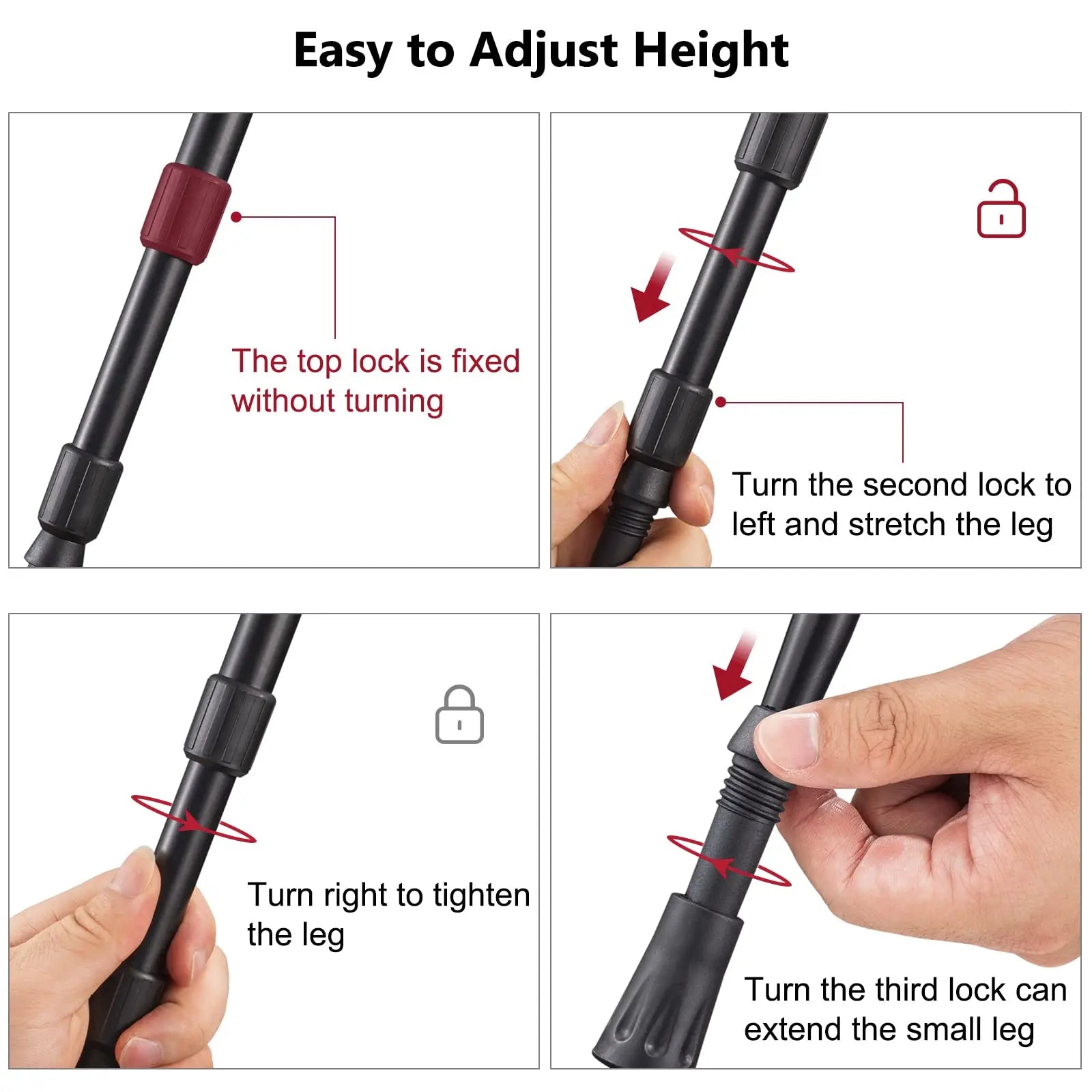 Easy to Adjust Height

The top lock is fixed without turning

Turn the second lock to left and stretch the leg

Turn right to tighten the leg

Turn the third lock can extend the small leg